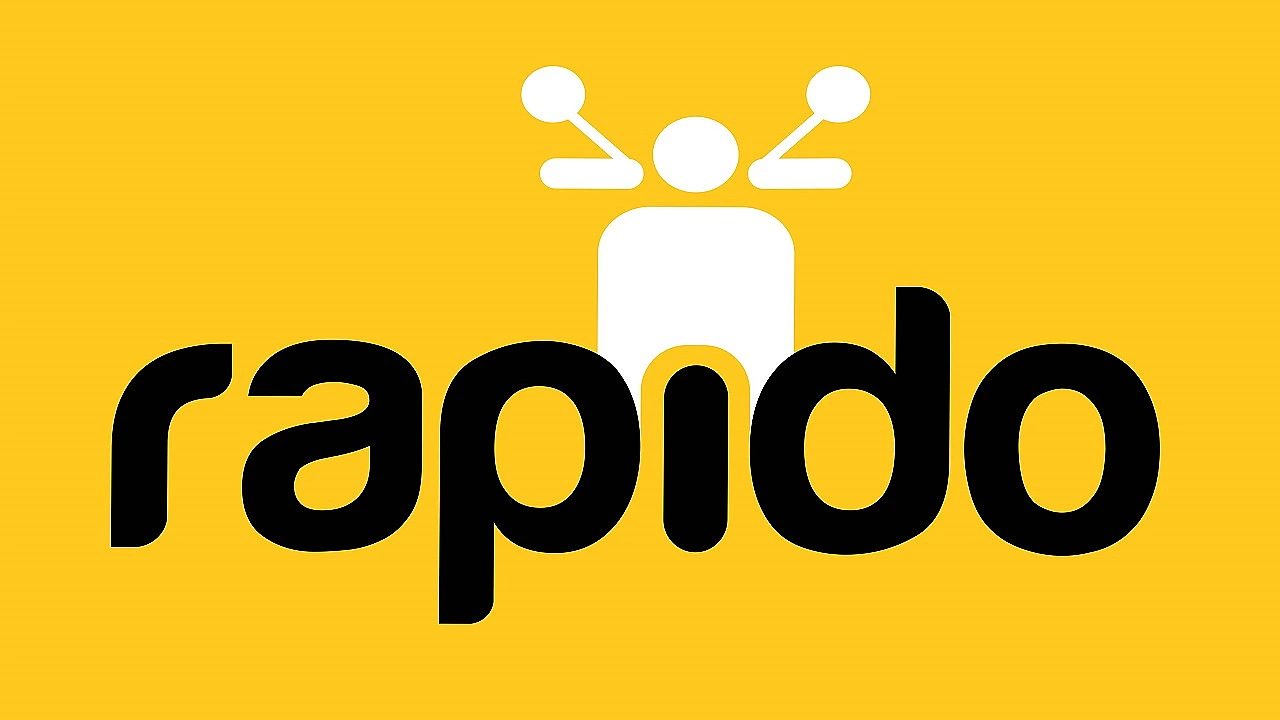 rapido